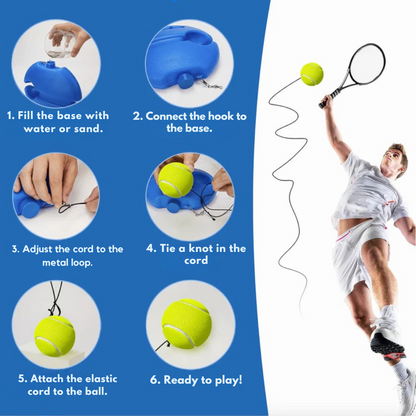 1. Fill the base with water or sand.

2. Connect the hook to the base.

3. Adjust the cord to the metal loop.

4. Tie a knot in the cord

5. Attach the elastic cord to the ball.

6. Ready to play!